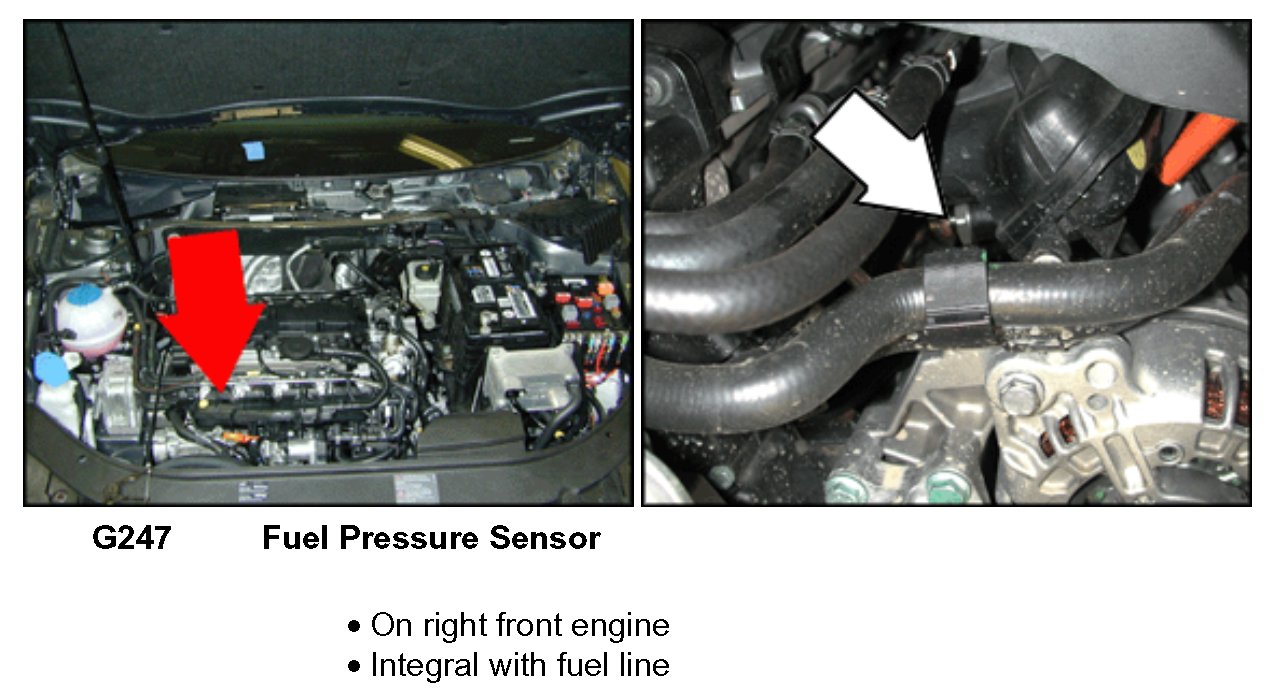 G247 Fuel Pressure Sensor

• On right front engine
• Integral with fuel line