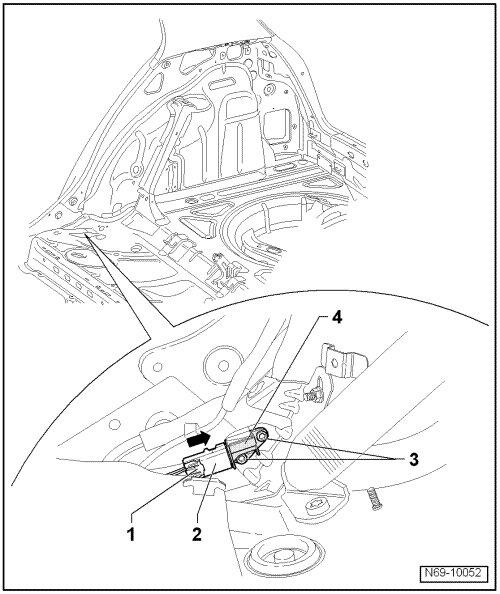 4

3

1

2

N69-10052