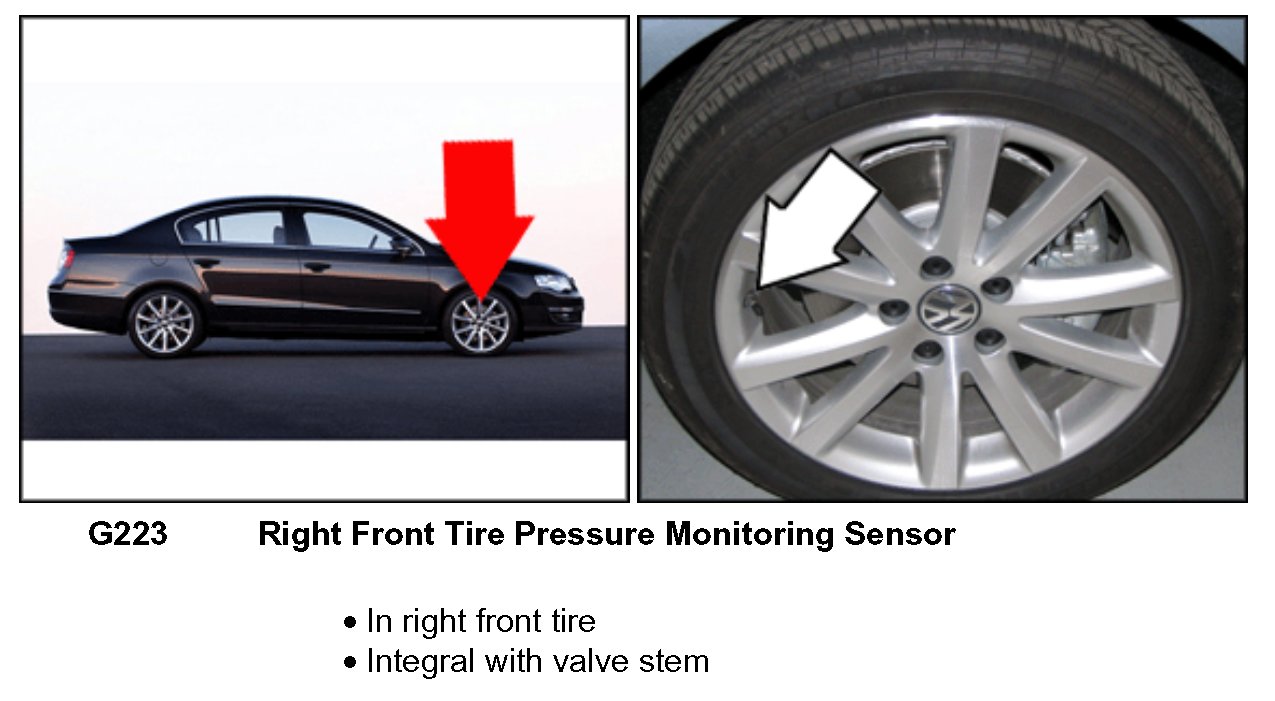 G223 Right Front Tire Pressure Monitoring Sensor

• In right front tire
• Integral with valve stem