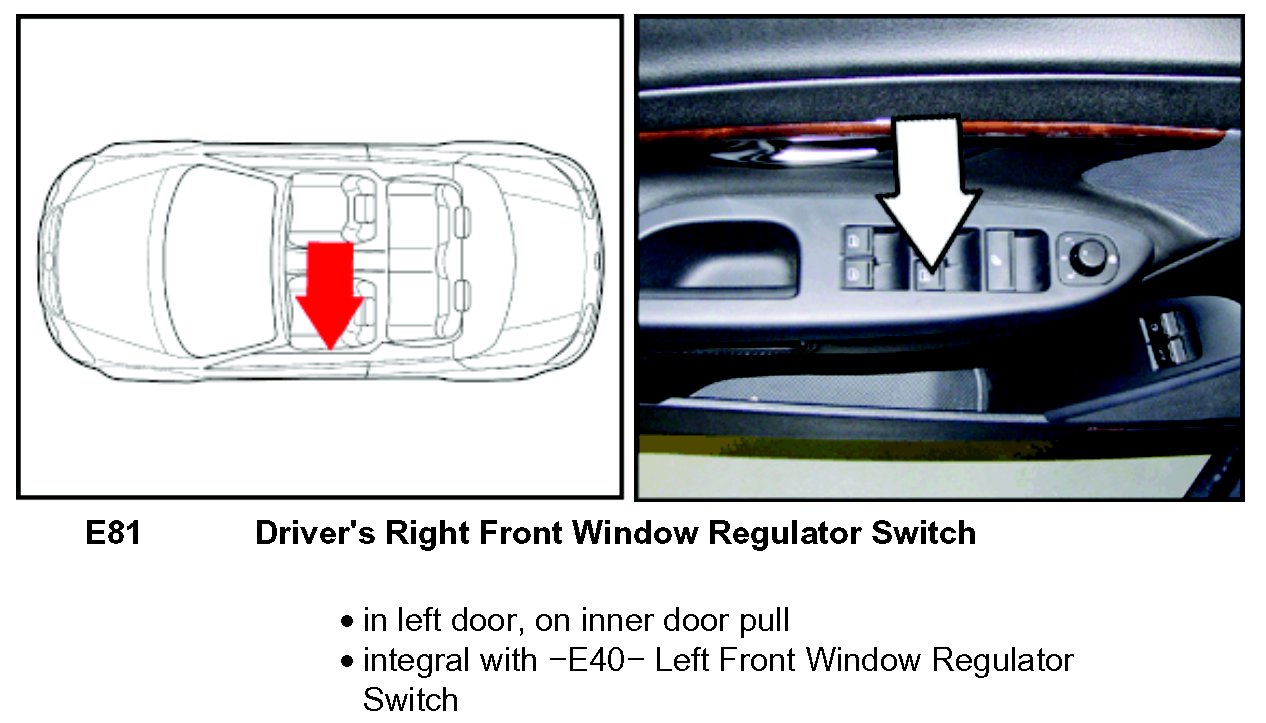 E81 Driver's Right Front Window Regulator Switch

• in left door, on inner door pull
• integral with −E40− Left Front Window Regulator Switch