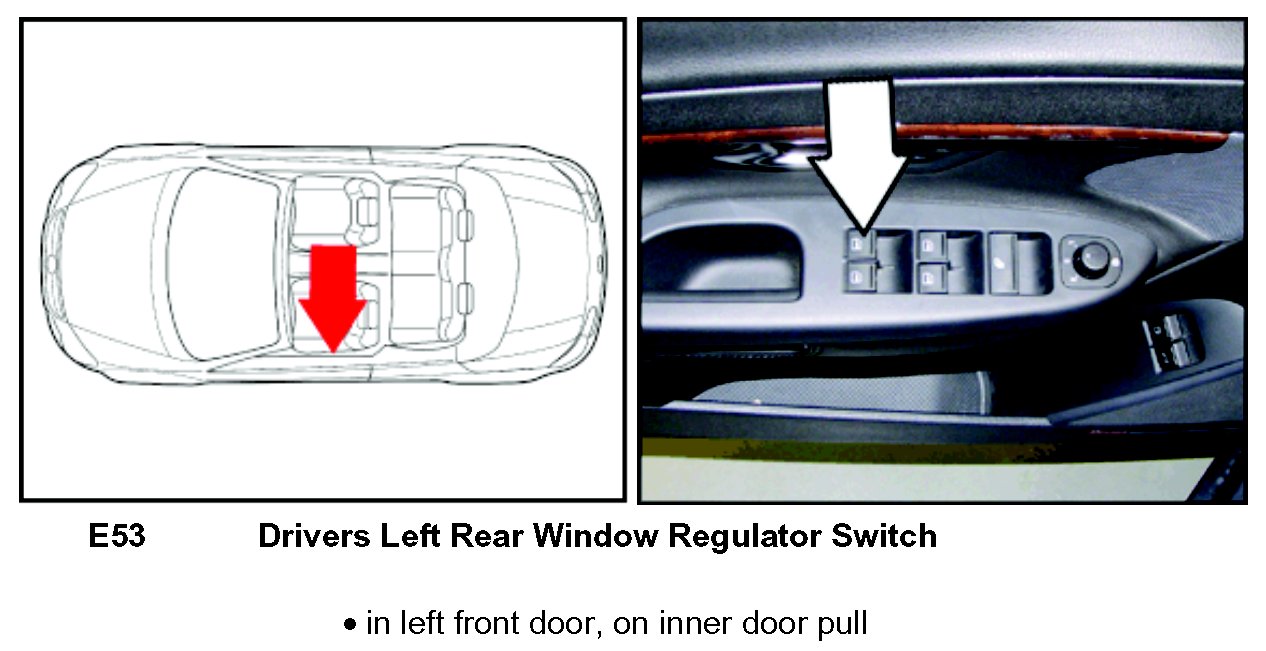 E53 Drivers Left Rear Window Regulator Switch

• in left front door, on inner door pull