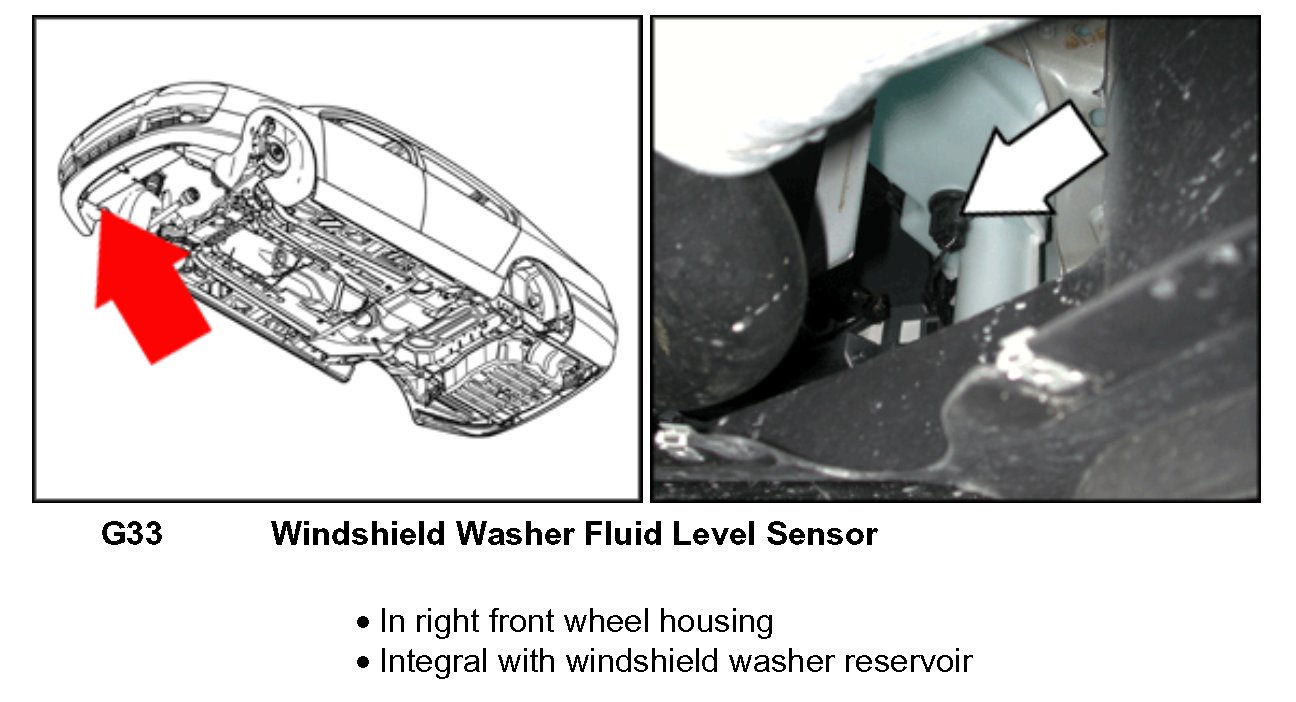 G33 Windshield Washer Fluid Level Sensor

• In right front wheel housing
• Integral with windshield washer reservoir