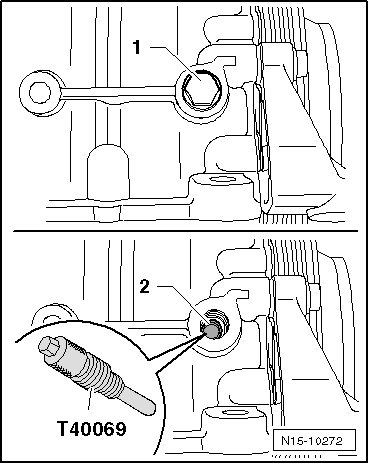 1

2

T40069

N15-10272