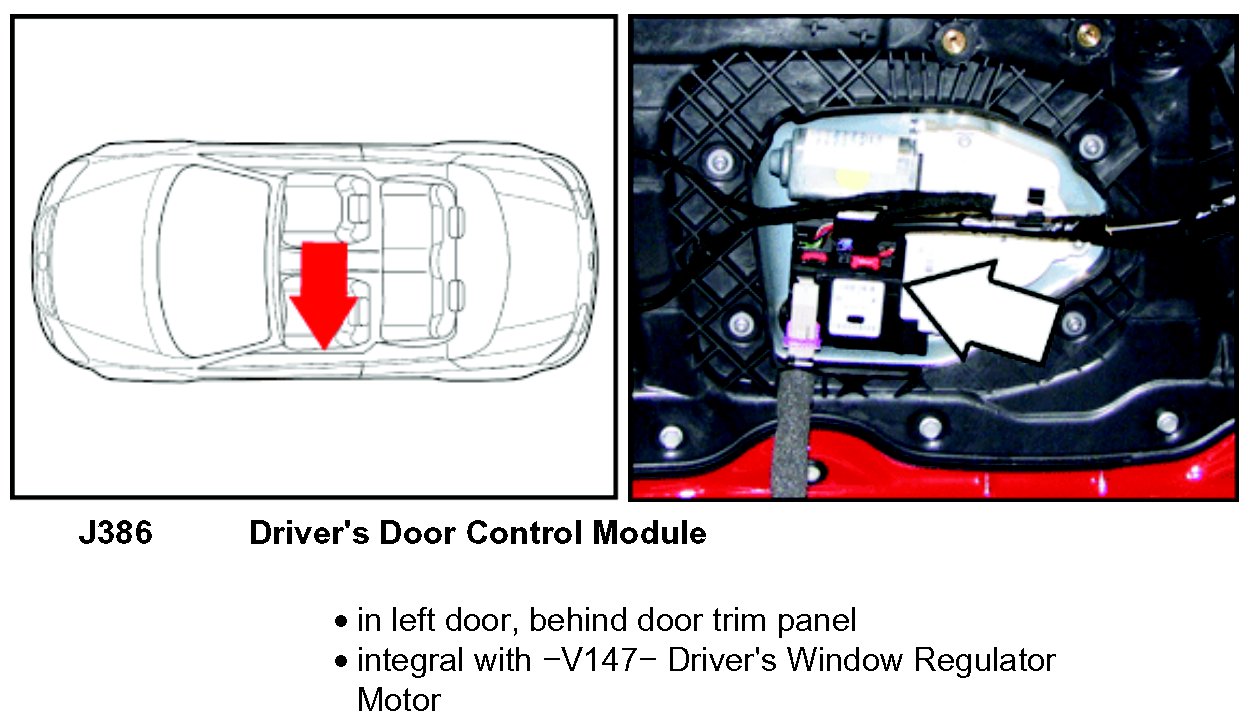 J386 Driver's Door Control Module

• in left door, behind door trim panel
• integral with −V147− Driver's Window Regulator Motor