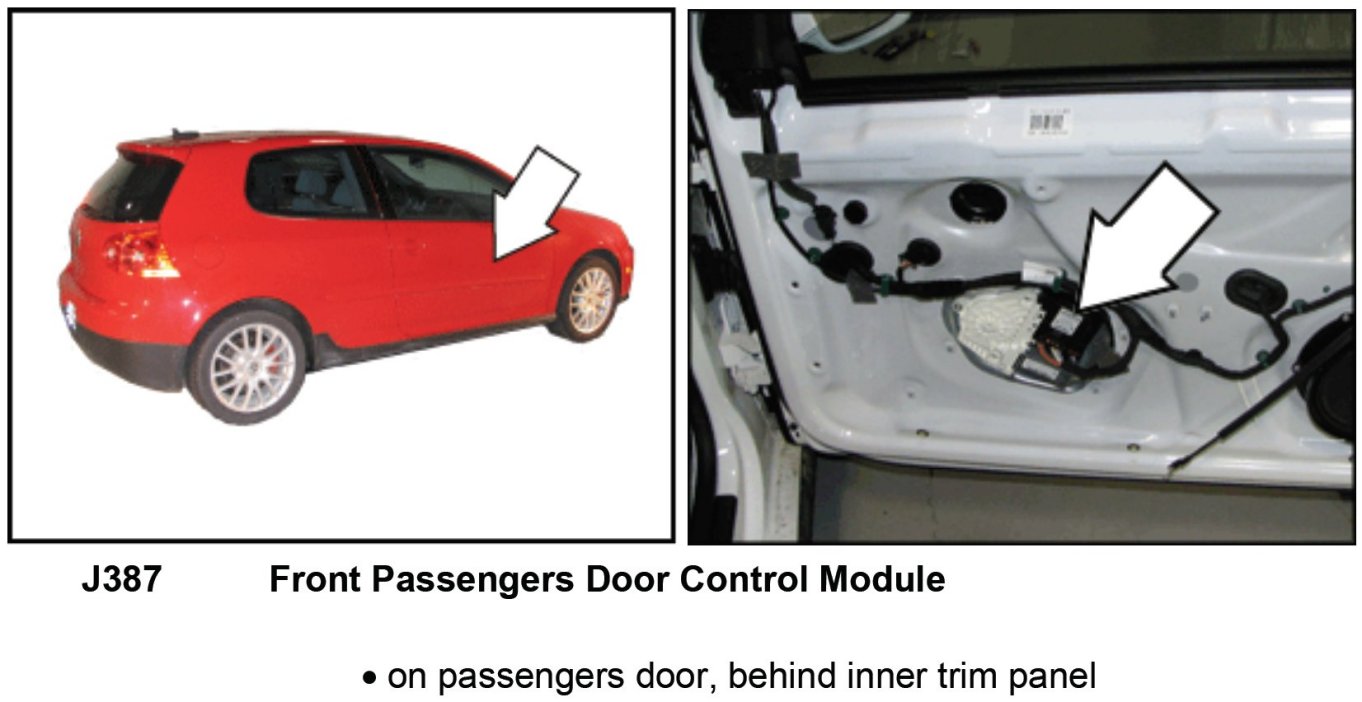 J387 Front Passengers Door Control Module

• on passengers door, behind inner trim panel