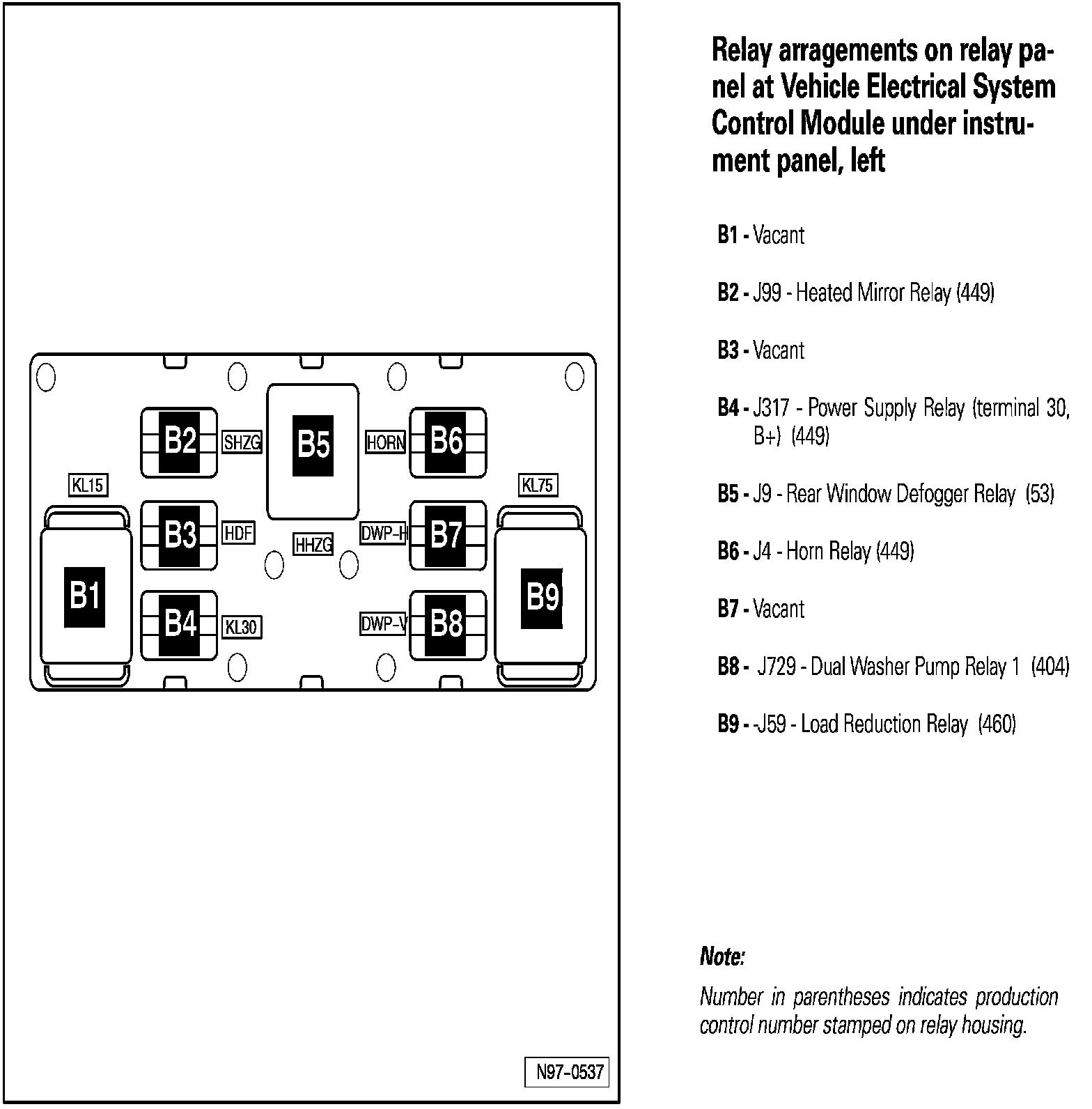 B2
SHZG
B5
HORN
B6
KL15
KL75
B3
HDF
HHZG
DWP-H
B7
B1
B9
B4
KL30
DWP-V
B8

N97-0537

Relay arragements on relay panel at Vehicle Electrical System Control Module under instrument panel, left

B1 - Vacant

B2 - J99 - Heated Mirror Relay (449)

B3 - Vacant

B4 - J317 - Power Supply Relay (terminal 30, B+) (449)

B5 - J9 - Rear Window Defogger Relay (53)

B6 - J4 - Horn Relay (449)

B7 - Vacant

B8 - J729 - Dual Washer Pump Relay 1 (404)

B9 - -J59 - Load Reduction Relay (460)

Note:

Number in parentheses indicates production control number stamped on relay housing.