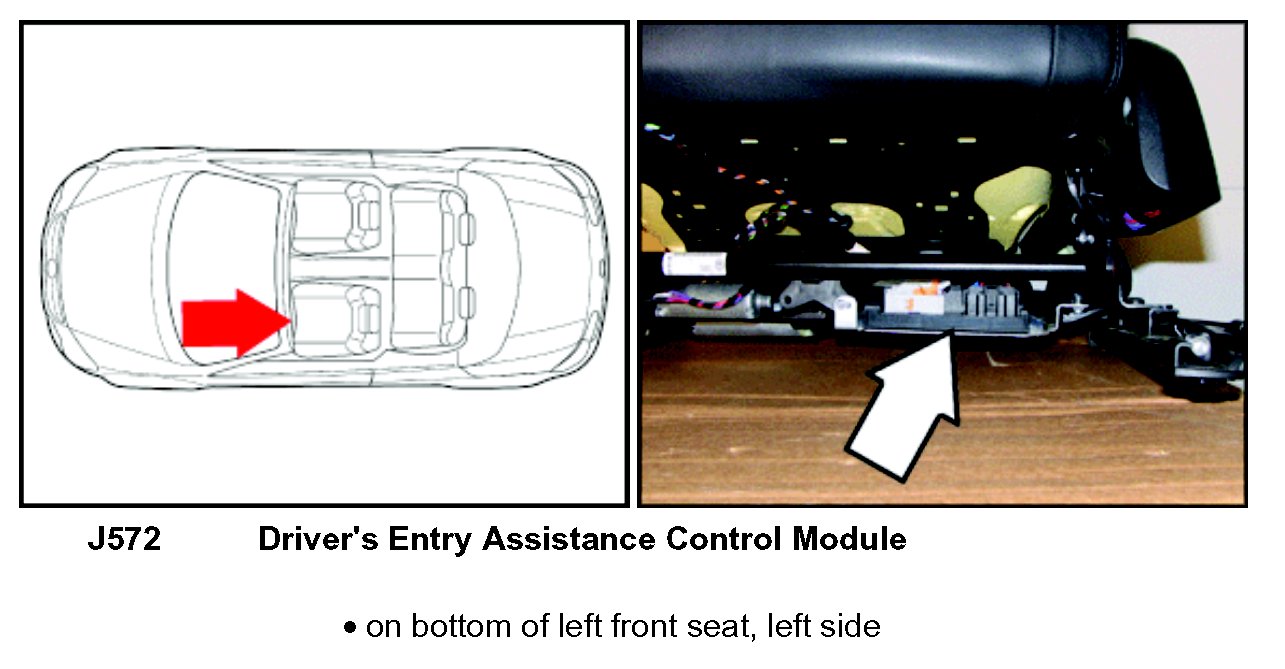 J572 Driver's Entry Assistance Control Module

• on bottom of left front seat, left side