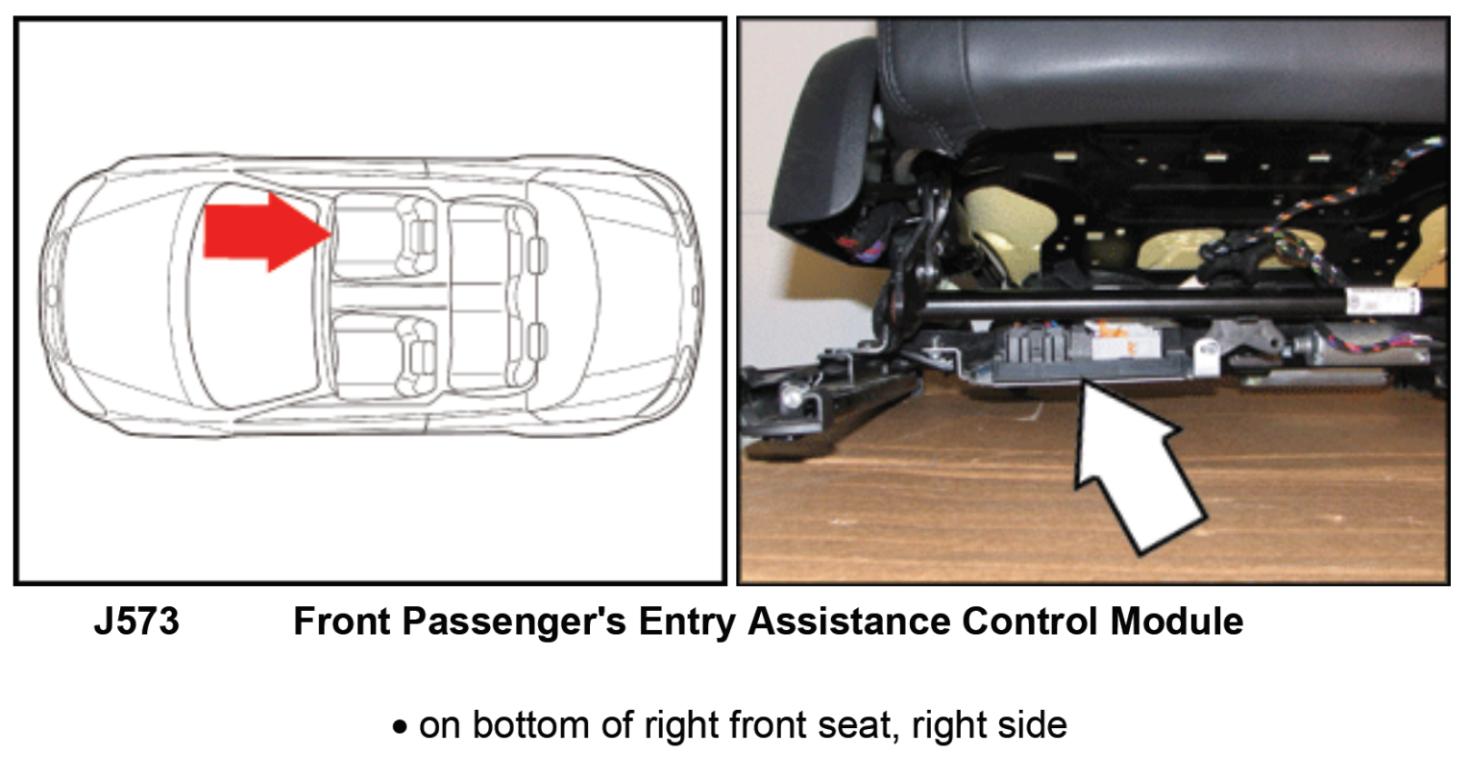 J573 Front Passenger's Entry Assistance Control Module

• on bottom of right front seat, right side