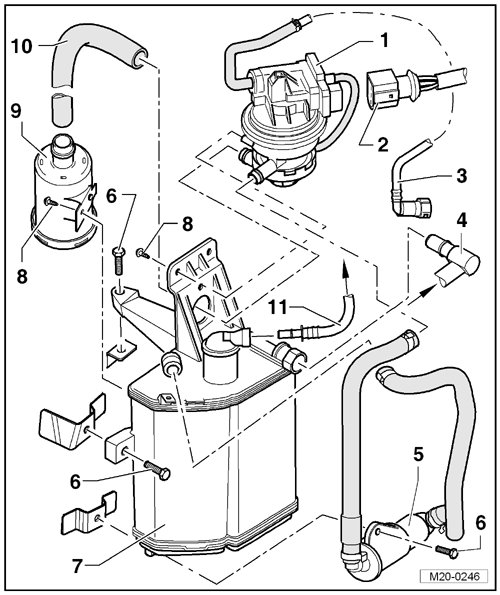 10
1
9
2
3
6
8
4
8
11
5
6
6
7
M20-0246