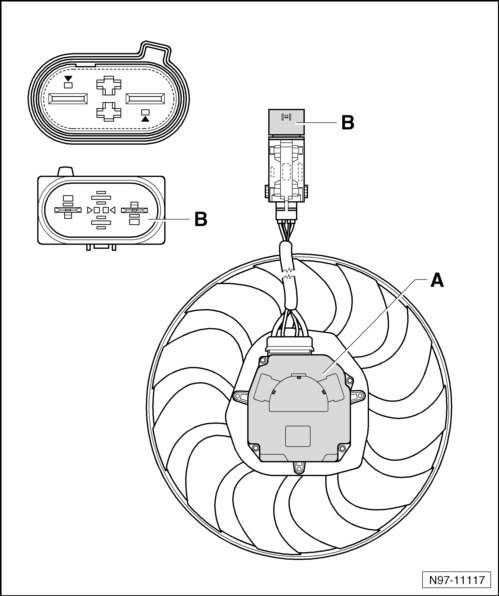 B
B
A
N97-11117