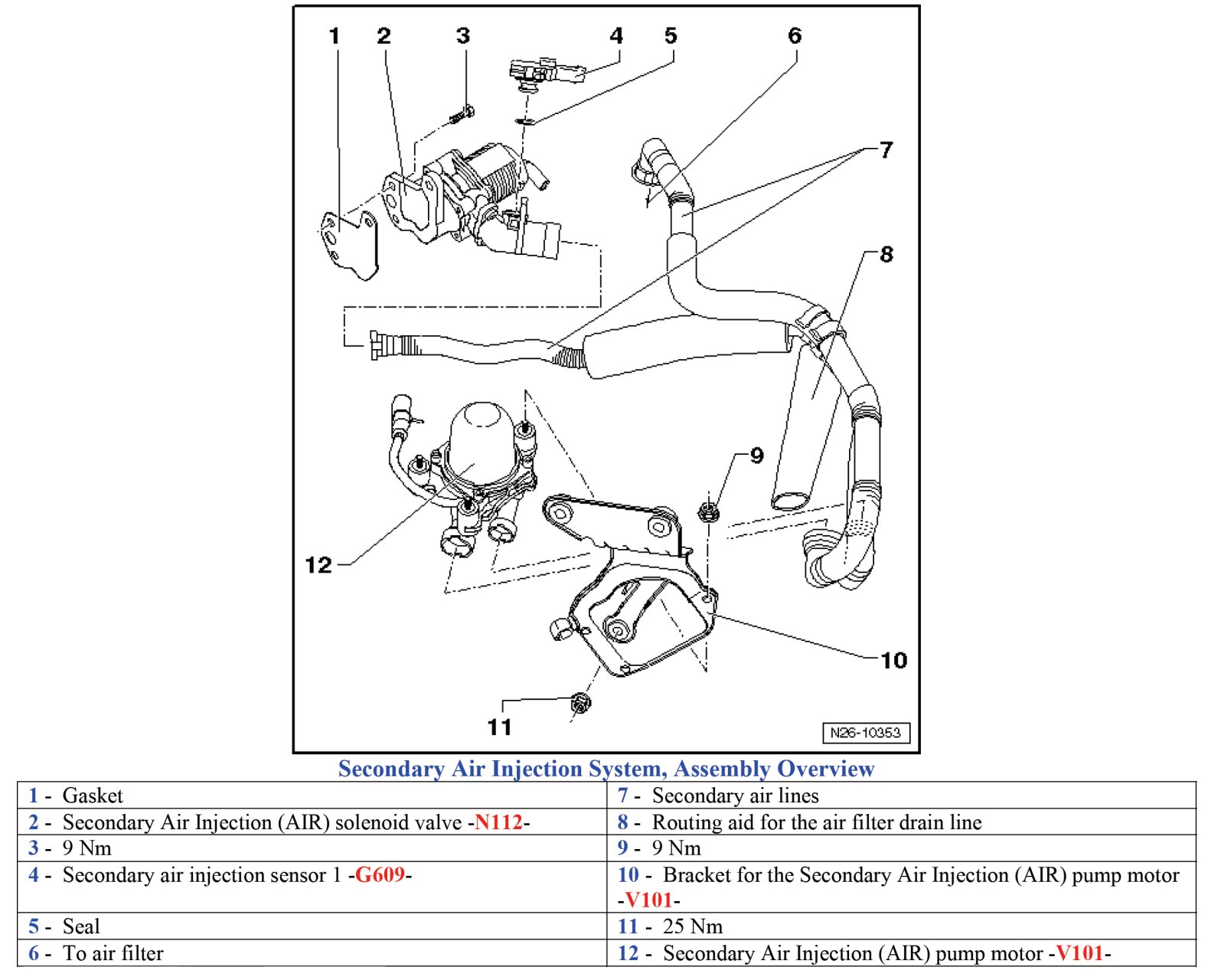 1 2 3 4 5 6 7 8 9 10 11 12

N26-10353

Secondary Air Injection System, Assembly Overview

| | |
|---|---|
| 1 - Gasket | 7 - Secondary air lines |
| 2 - Secondary Air Injection (AIR) solenoid valve -N112- | 8 - Routing aid for the air filter drain line |
| 3 - 9 Nm | 9 - 9 Nm |
| 4 - Secondary air injection sensor 1 -G609- | 10 - Bracket for the Secondary Air Injection (AIR) pump motor -V101- |
| 5 - Seal | 11 - 25 Nm |
| 6 - To air filter | 12 - Secondary Air Injection (AIR) pump motor -V101- |