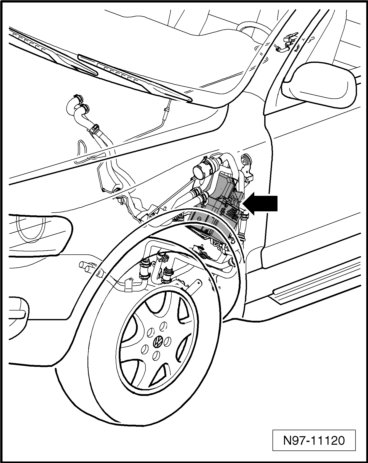 N97-11120