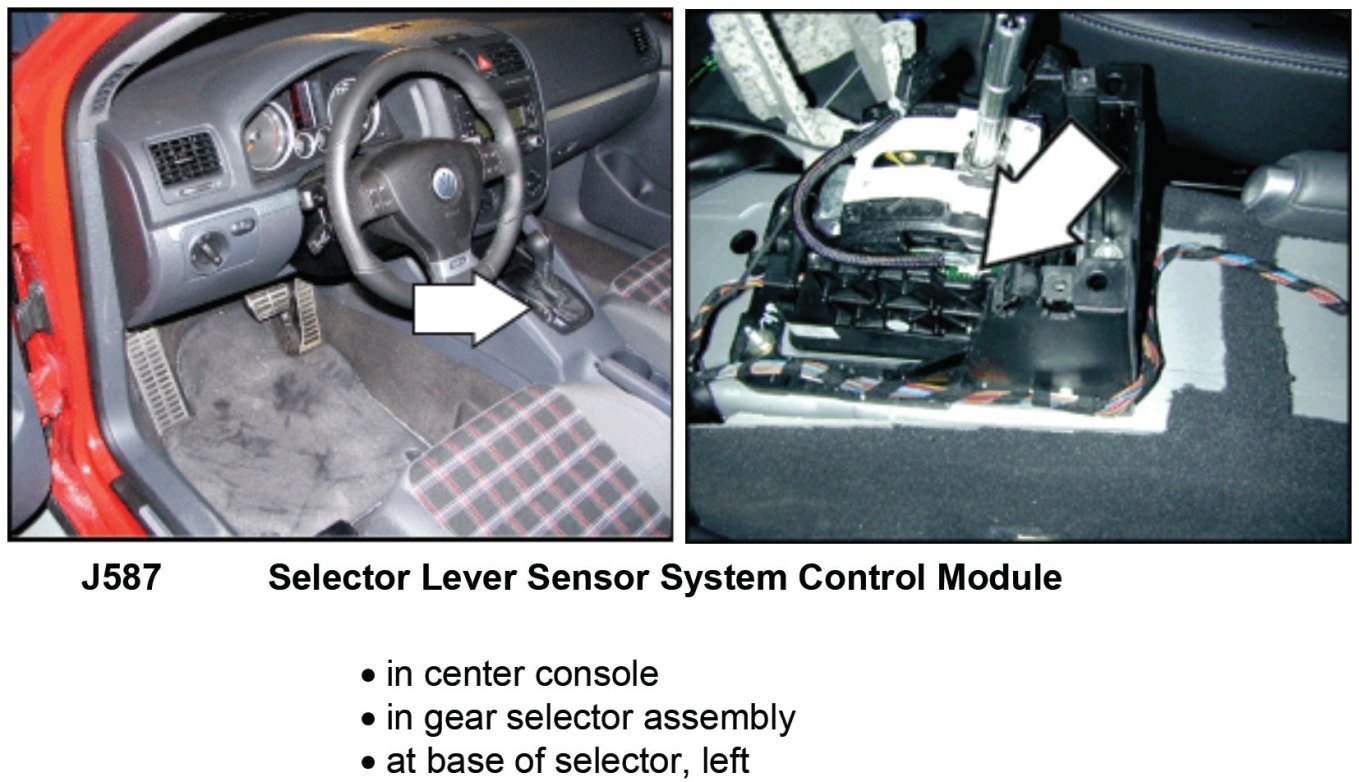 J587 Selector Lever Sensor System Control Module

• in center console
• in gear selector assembly
• at base of selector, left