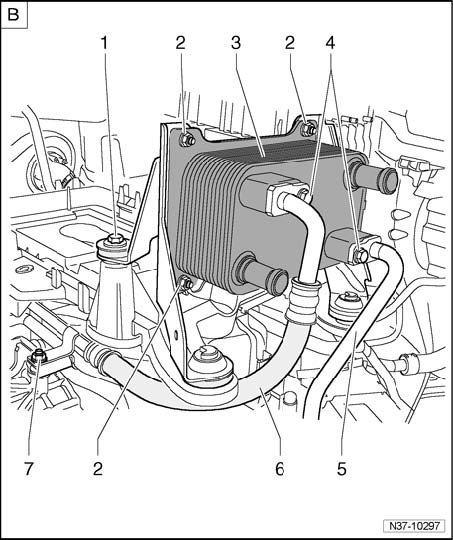 B

1
2
3
2
4

7
2
6
5

N37-10297