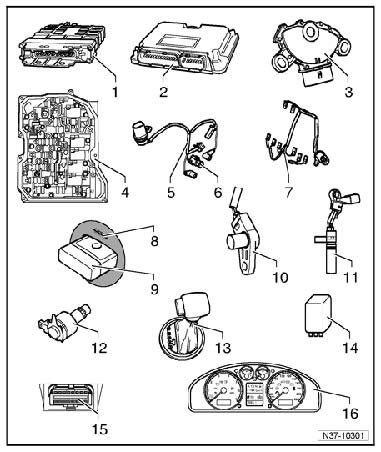 1
2
3
4
5
6
7
8
9
10
11
12
13
14
15
16
N27-10301