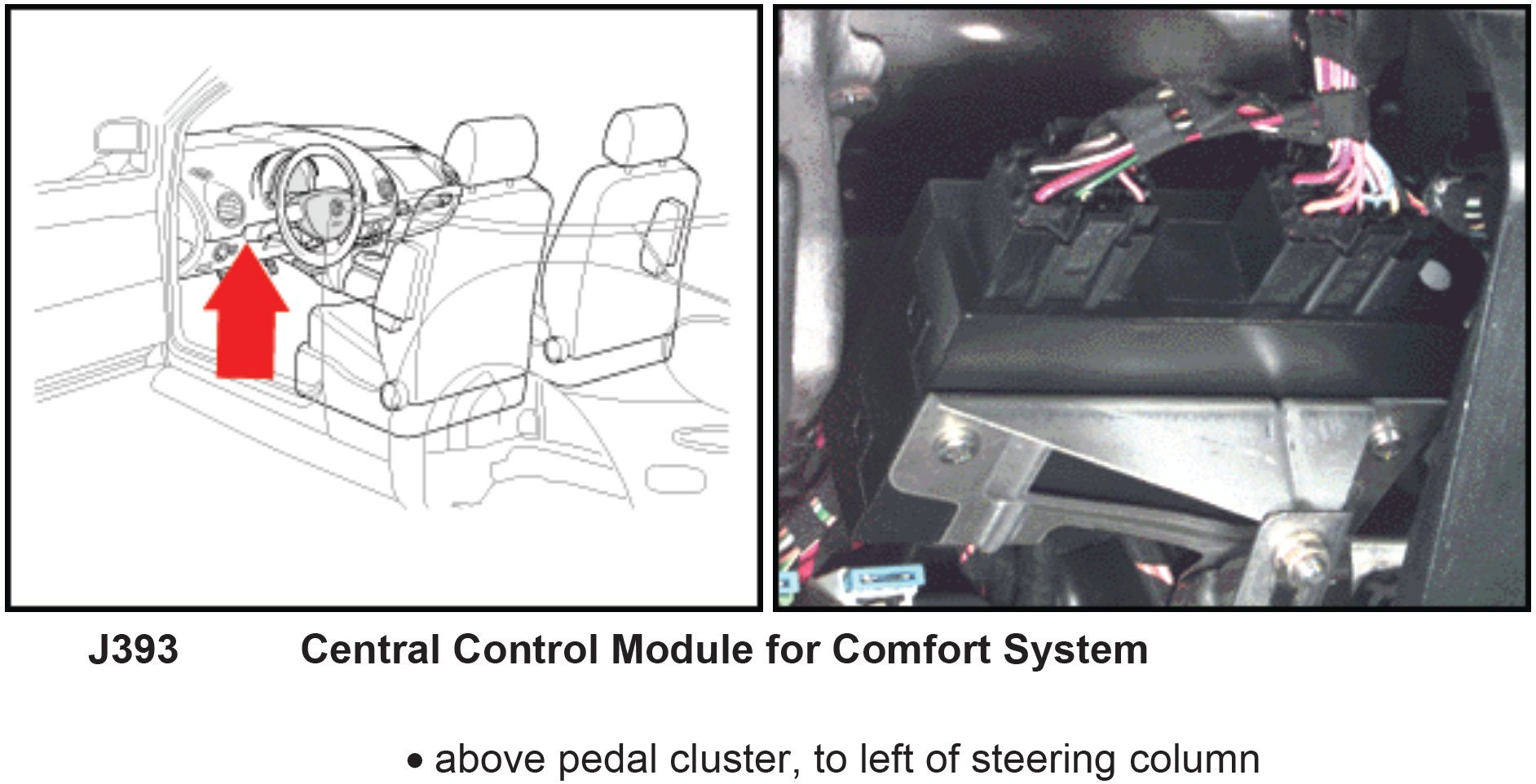 J393 Central Control Module for Comfort System

• above pedal cluster, to left of steering column