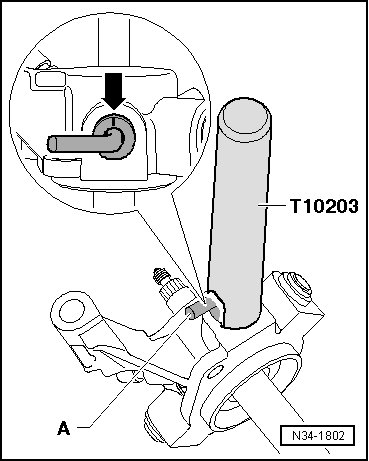 T10203

A

N34-1802