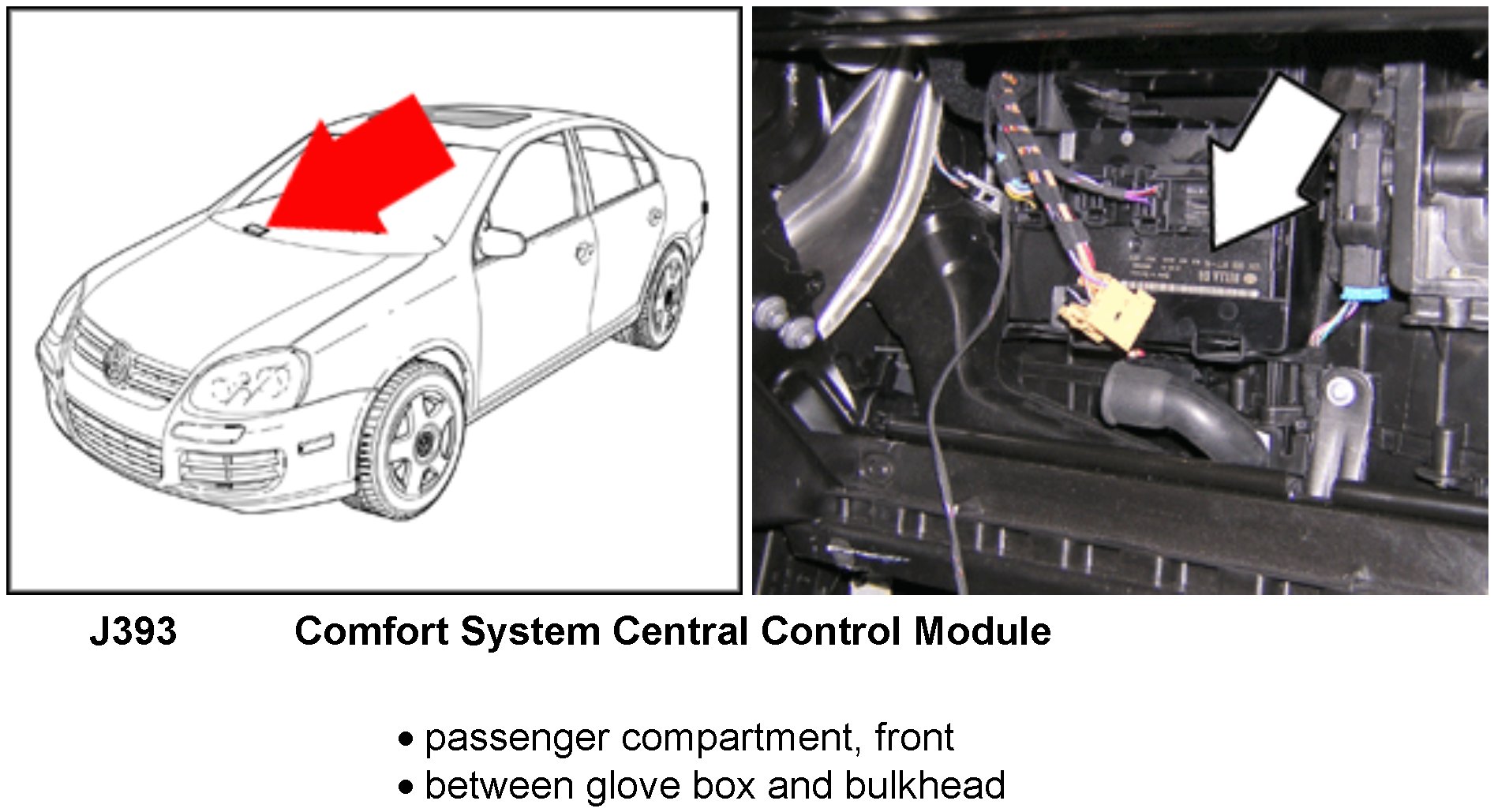 J393 Comfort System Central Control Module

• passenger compartment, front
• between glove box and bulkhead