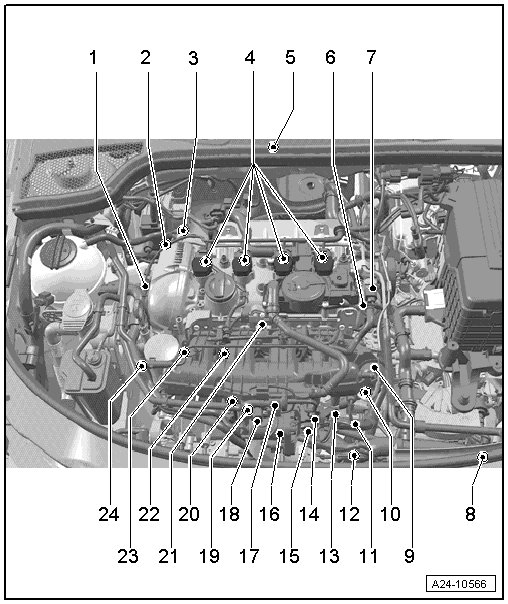 1 2 3 4 5 6 7

24 22 20 18 16 14 12 10 8

23 21 19 17 15 13 11 9

A24-10566