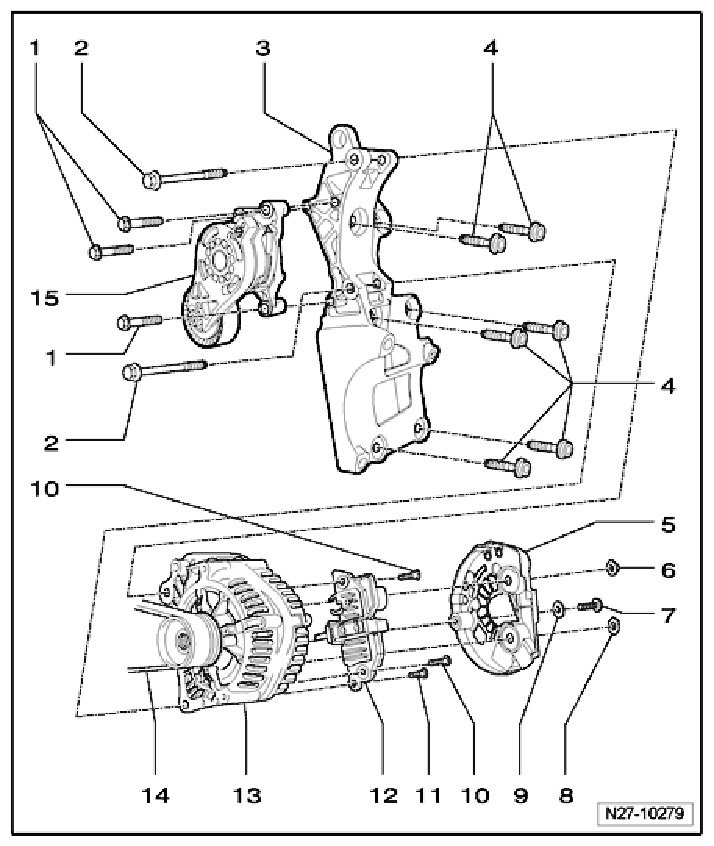 1
2
3
4
15
1
4
2
10
5
6
7
14
13
12
11
10
9
8
N27-10279