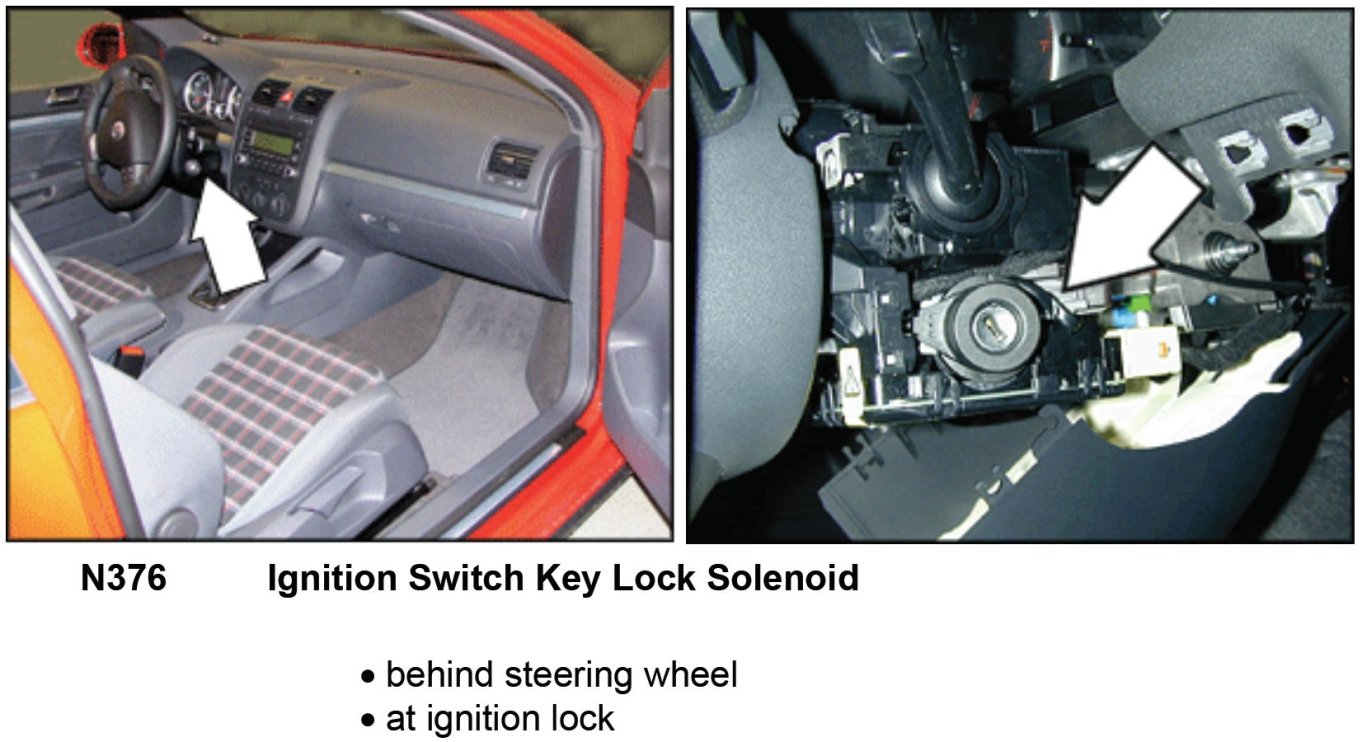 N376 Ignition Switch Key Lock Solenoid

• behind steering wheel
• at ignition lock