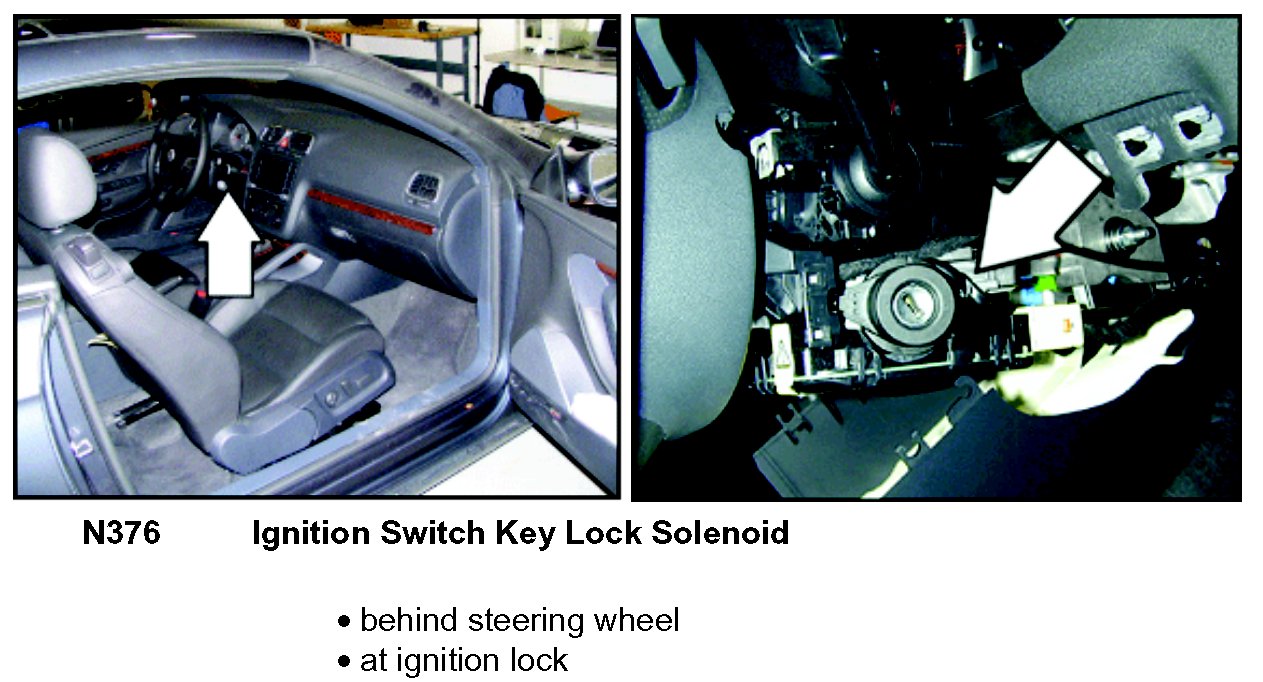 N376 Ignition Switch Key Lock Solenoid

• behind steering wheel
• at ignition lock