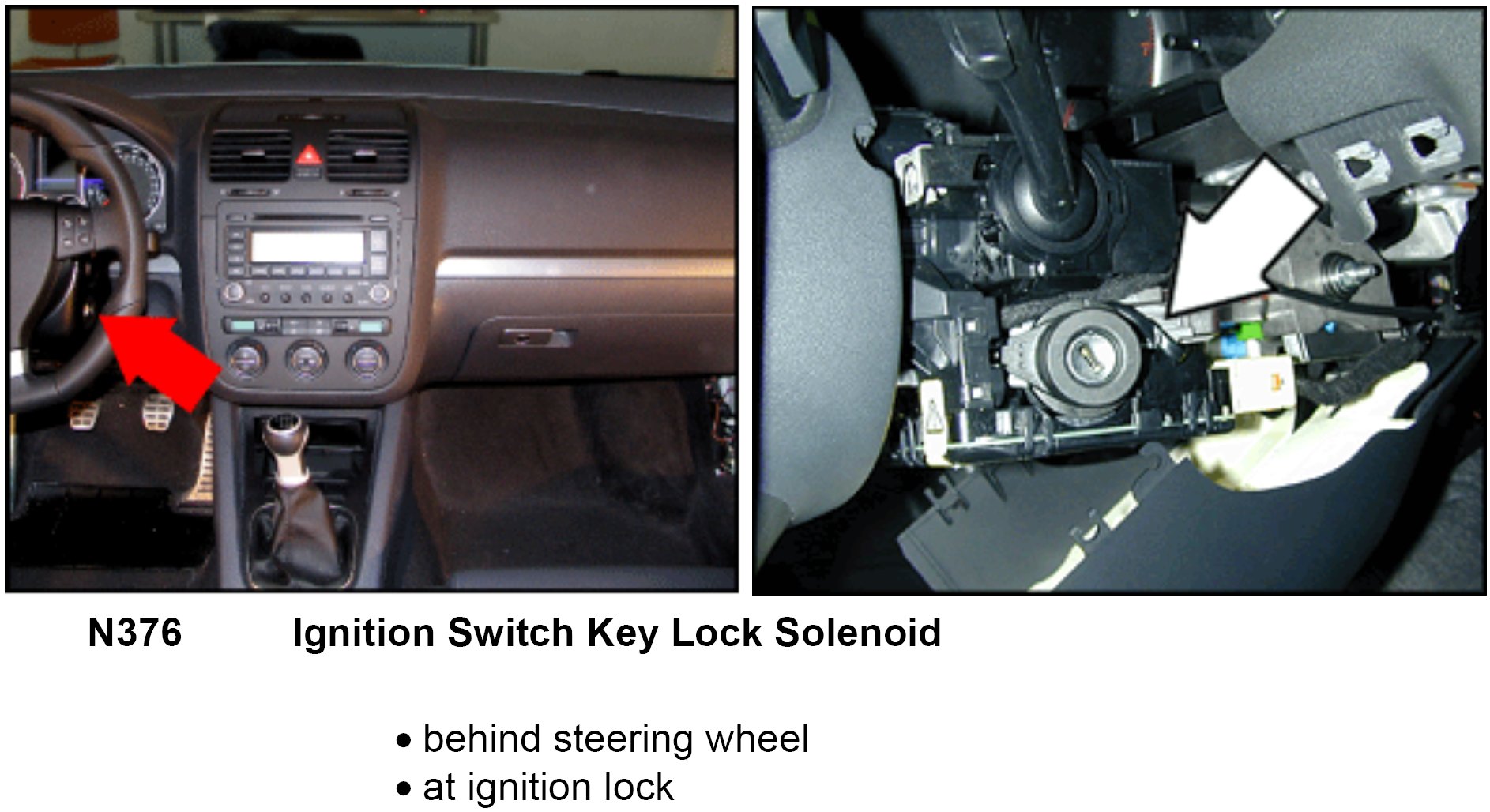 N376 Ignition Switch Key Lock Solenoid

• behind steering wheel
• at ignition lock