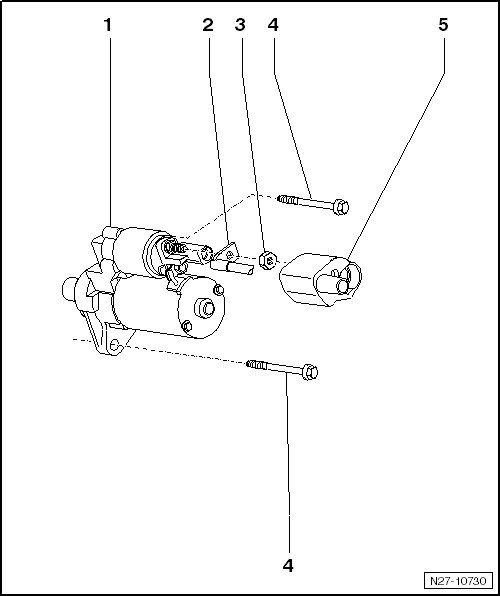 1 2 3 4 5

4

N27-10730