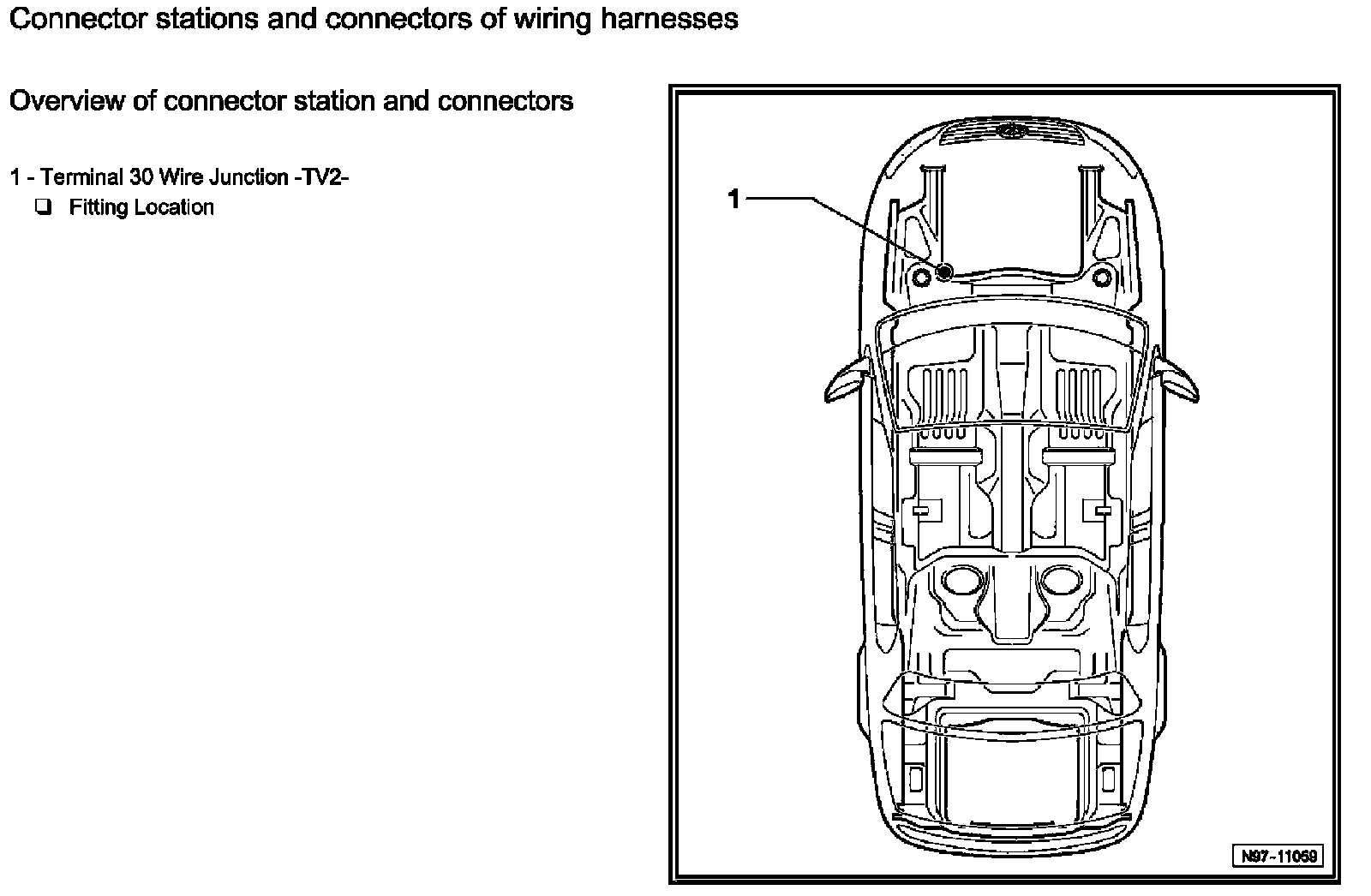 Connector stations and connectors of wiring harnesses

Overview of connector station and connectors

1 - Terminal 30 Wire Junction -TV2-
❑ Fitting Location

1

N97-11059