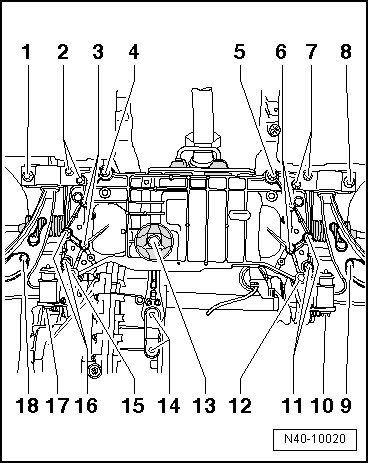 1 2 3 4 5 6 7 8

18 17 16 15 14 13 12 11 10 9

N40-10020