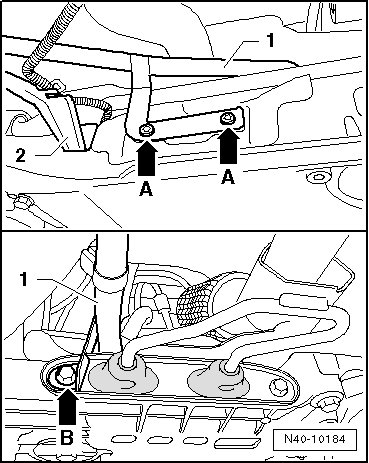 1
2
A
A
1
B
N40-10184