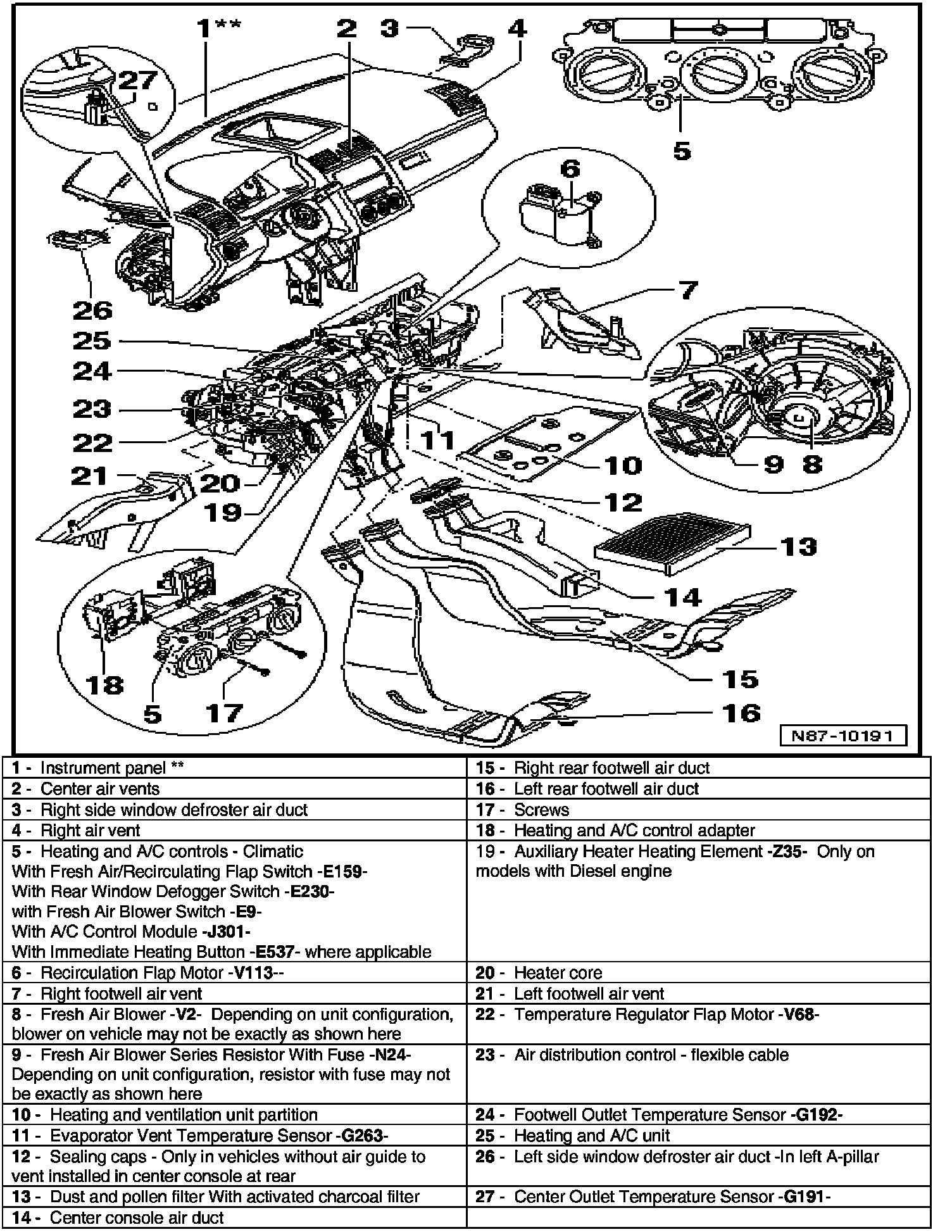 1** 2 3 4

27

5

6

7

26

25

24

23

22

21

20

19

11

10

9 8

12

13

14

15

16

18

5 17

N87-10191

| | |
|---|---|
| 1 - Instrument panel ** | 15 - Right rear footwell air duct |
| 2 - Center air vents | 16 - Left rear footwell air duct |
| 3 - Right side window defroster air duct | 17 - Screws |
| 4 - Right air vent | 18 - Heating and A/C control adapter |
| 5 - Heating and A/C controls - Climatic With Fresh Air/Recirculating Flap Switch -E159- With Rear Window Defogger Switch -E230- with Fresh Air Blower Switch -E9- With A/C Control Module -J301- With Immediate Heating Button -E537- where applicable | 19 - Auxiliary Heater Heating Element -Z35- Only on models with Diesel engine |
| 6 - Recirculation Flap Motor -V113-- | 20 - Heater core |
| 7 - Right footwell air vent | 21 - Left footwell air vent |
| 8 - Fresh Air Blower -V2- Depending on unit configuration, blower on vehicle may not be exactly as shown here | 22 - Temperature Regulator Flap Motor -V68- |
| 9 - Fresh Air Blower Series Resistor With Fuse -N24- Depending on unit configuration, resistor with fuse may not be exactly as shown here | 23 - Air distribution control - flexible cable |
| 10 - Heating and ventilation unit partition | 24 - Footwell Outlet Temperature Sensor -G192- |
| 11 - Evaporator Vent Temperature Sensor -G263- | 25 - Heating and A/C unit |
| 12 - Sealing caps - Only in vehicles without air guide to vent installed in center console at rear | 26 - Left side window defroster air duct -In left A-pillar |
| 13 - Dust and pollen filter With activated charcoal filter | 27 - Center Outlet Temperature Sensor -G191- |
| 14 - Center console air duct | |