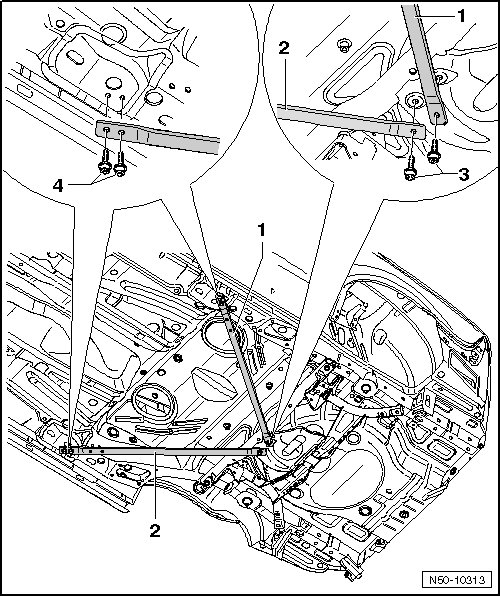 1
2
3
4
1
2
N50-10313