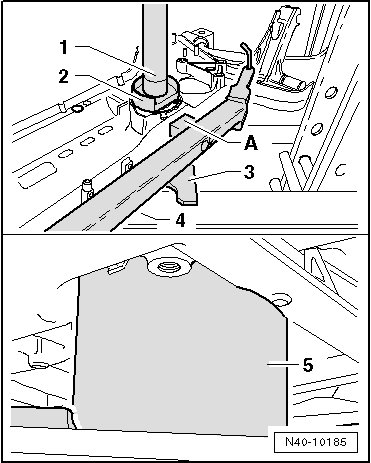 1
2
A
3
4
5
N40-10185