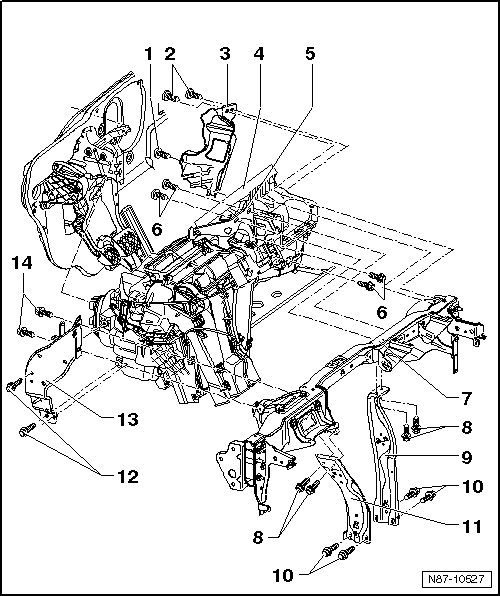 1 2 3 4 5

6

14

6

7

13

8

9

12

10

8

11

10

N87-10527