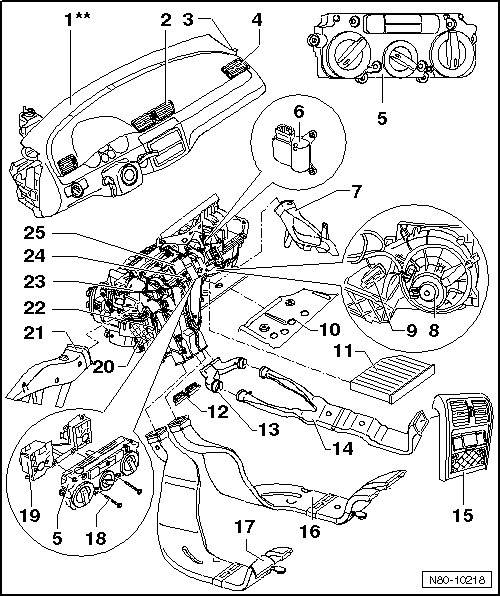 1**
2
3
4
5
6
7
25
24
23
22
21
20
10
9
8
11
12
13
14
15
19
5
18
16
17
N80-10218