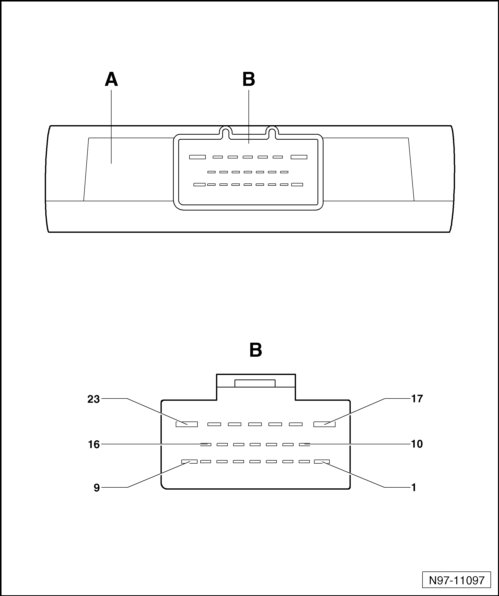 A

B

B

23

17

16

10

9

1

N97-11097