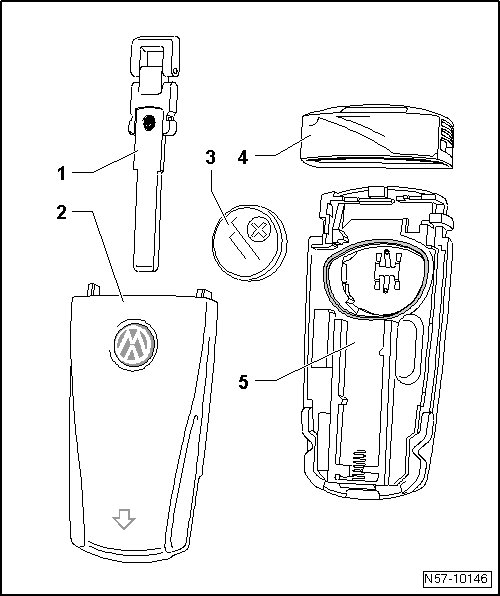 1
2
3
4
5
N57-10146