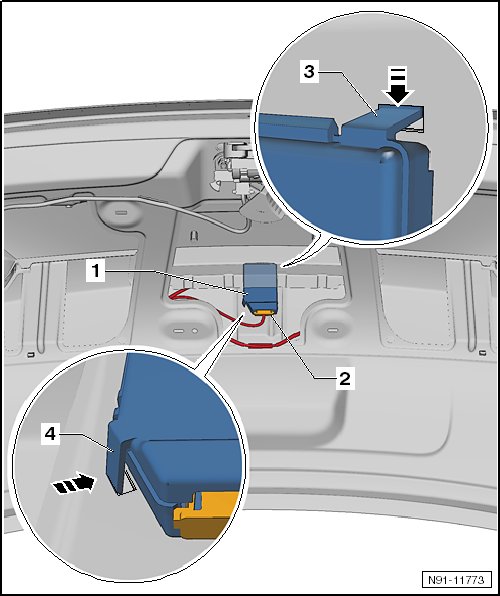 3

1

2

4

N91-11773