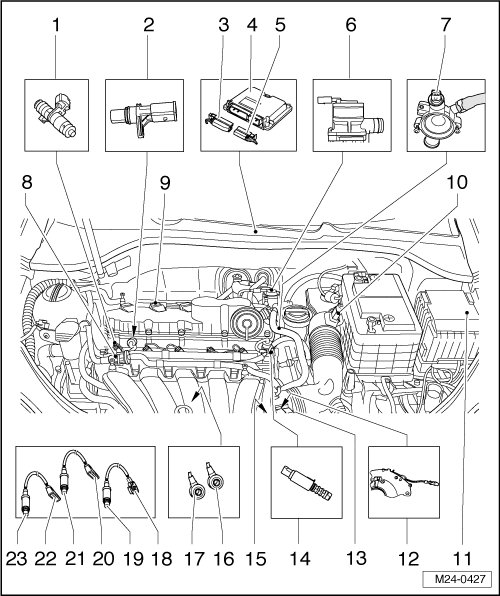 1 2 3 4 5 6 7

8 9 10

23 22 21 20 19 18 17 16 15 14 13 12 11

M24-0427