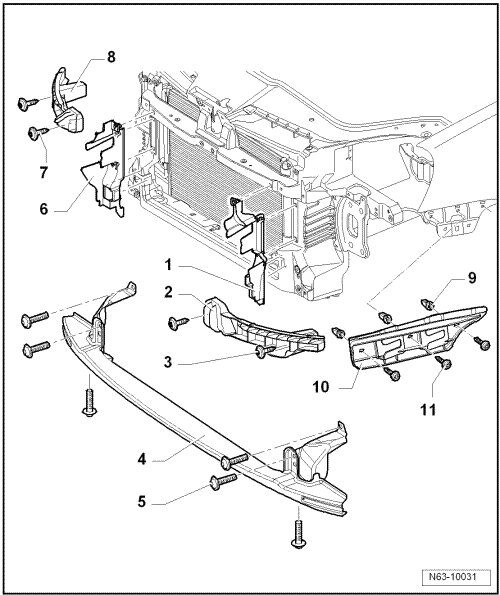 8

7

6

1

2

3

9

10

11

4

5

N63-10031