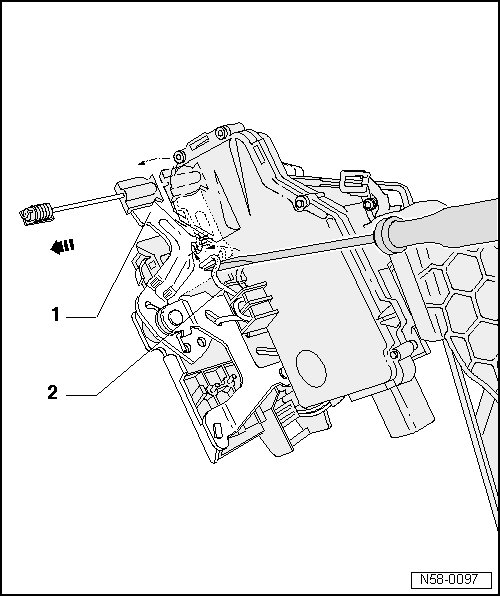 1

2

N58-0097