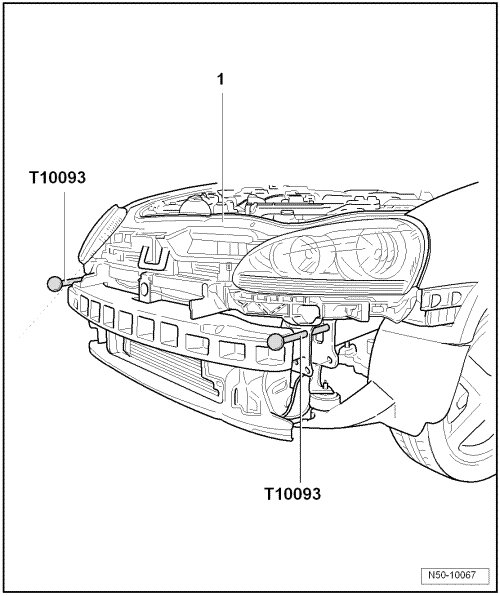 1

T10093

T10093

N50-10067