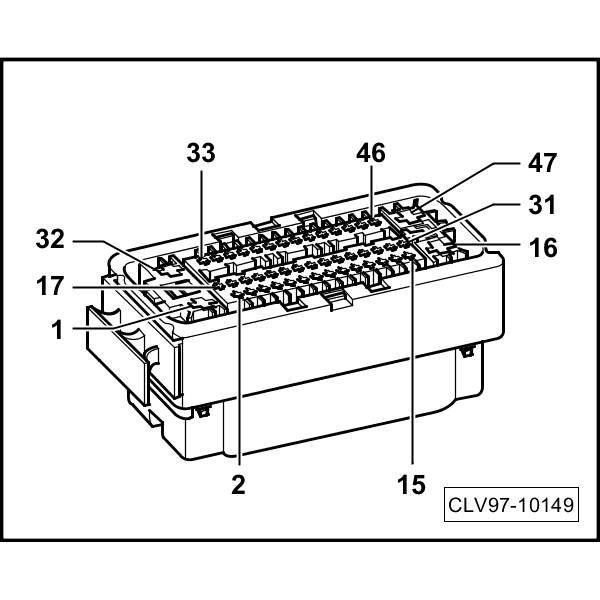 33
46
47
31
32
16
17
1
2
15
CLV97-10149