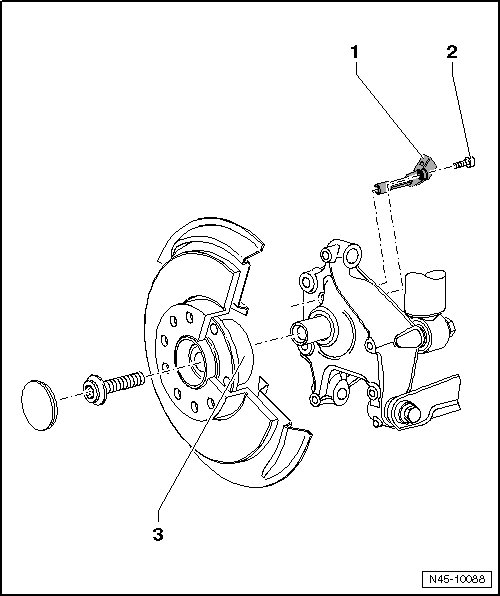 1
2
3
N45-10088