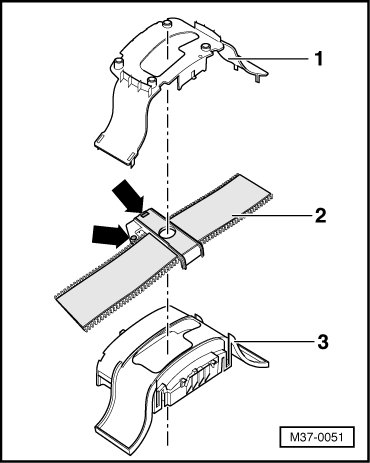 1
2
3
M37-0051