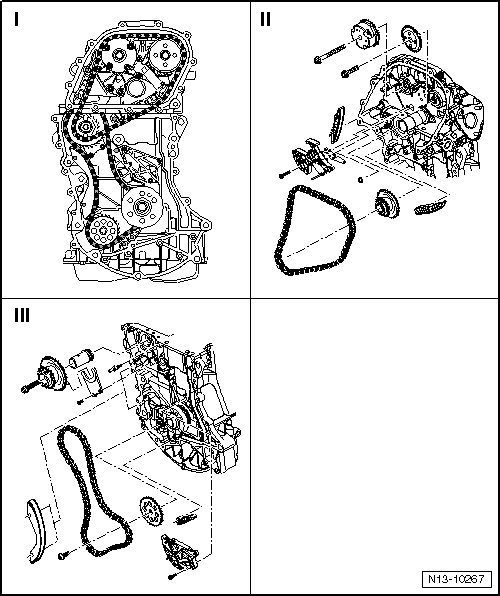 I

II

III

N13-10267