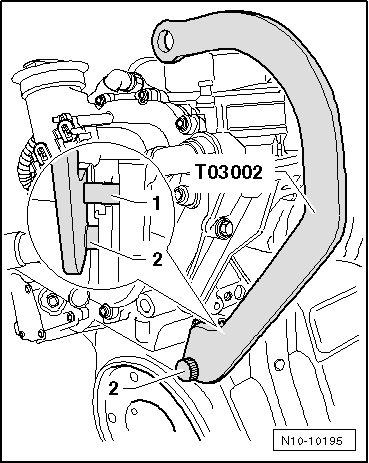 T03002

1

2

2

N10-10195