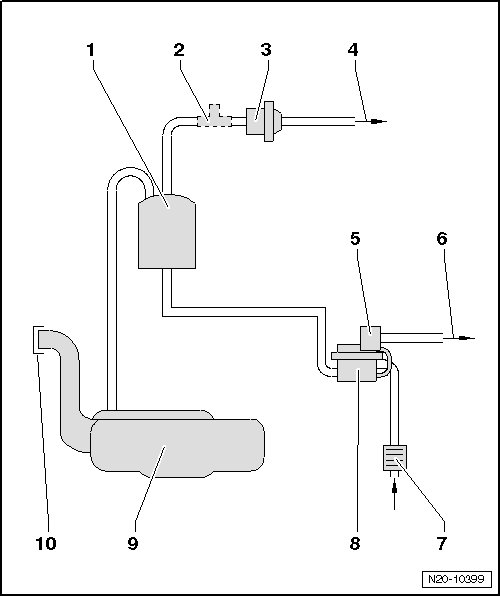 1
2
3
4
5
6
10
9
8
7
N20-10399