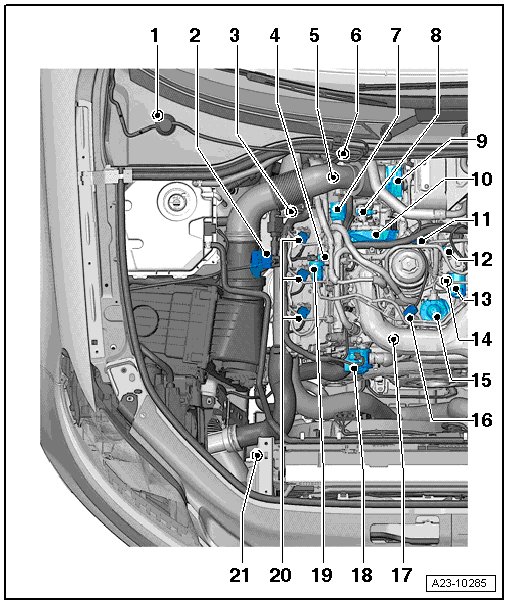 1 2 3 4 5 6 7 8

9

10

11

12

13

14

15

16

21 20 19 18 17

A23-10285